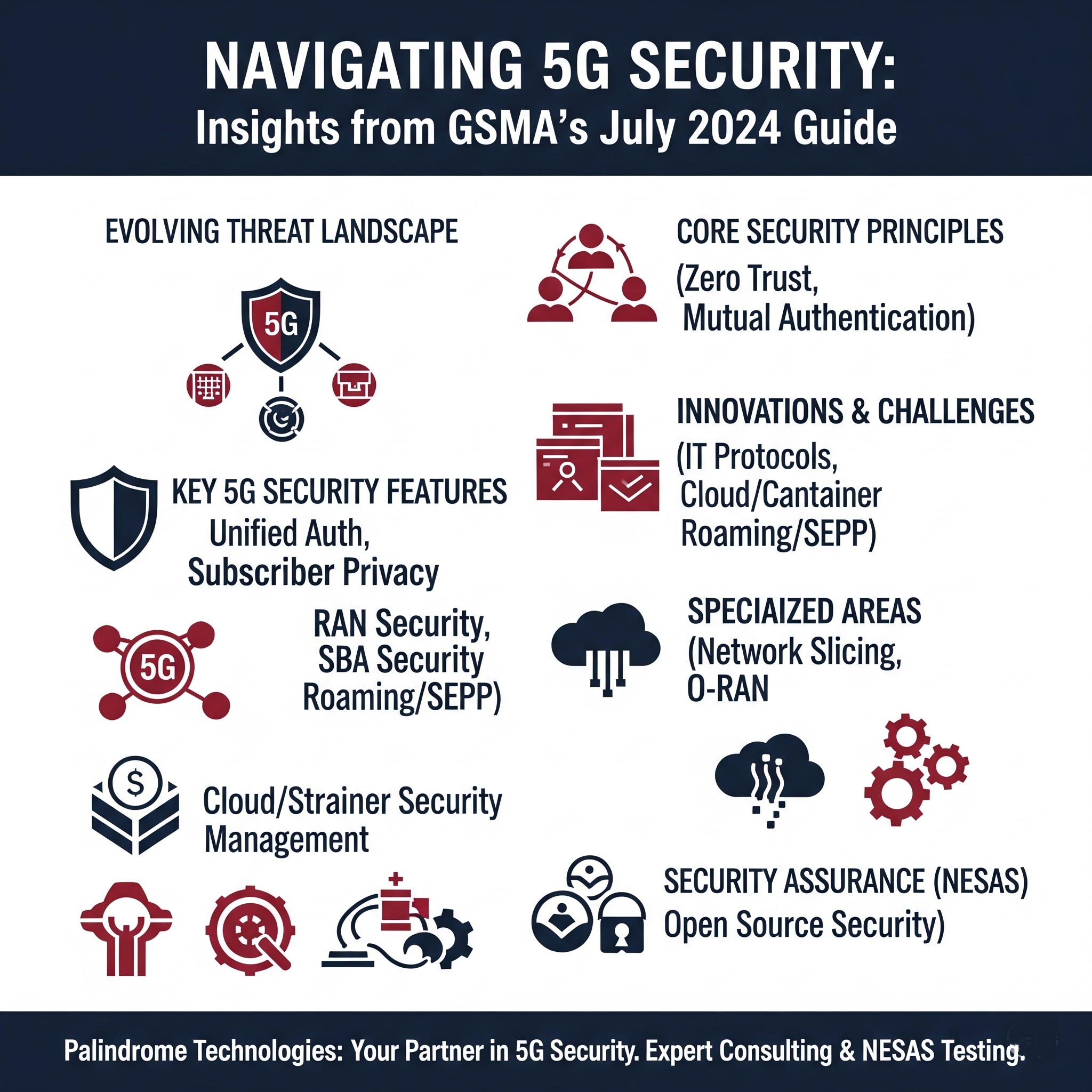 NAVIGATING 5G SECURITY:
Insights from GSMA's July 2024 Guide

EVOLVING THREAT LANDSCAPE

5G

KEY 5G SECURITY FEATURES
Unified Auth,
Subscriber Privacy

5G

RAN Security,
SBA Security
Roaming/SEPP)

Cloud/Strainer Security
Management

CORE SECURITY PRINCIPLES
(Zero Trust,
Mutual Authentication)

INNOVATIONS & CHALLENGES
(IT Protocols,
Cloud/Cantainer
Roaming/SEPP)

SPECIAIZED AREAS
(Network Slicing,
O-RAN

SECURITY ASSURANCE (NESAS)
Open Source Security)

Palindrome Technologies: Your Partner in 5G Security. Expert Consulting & NESAS Testing.